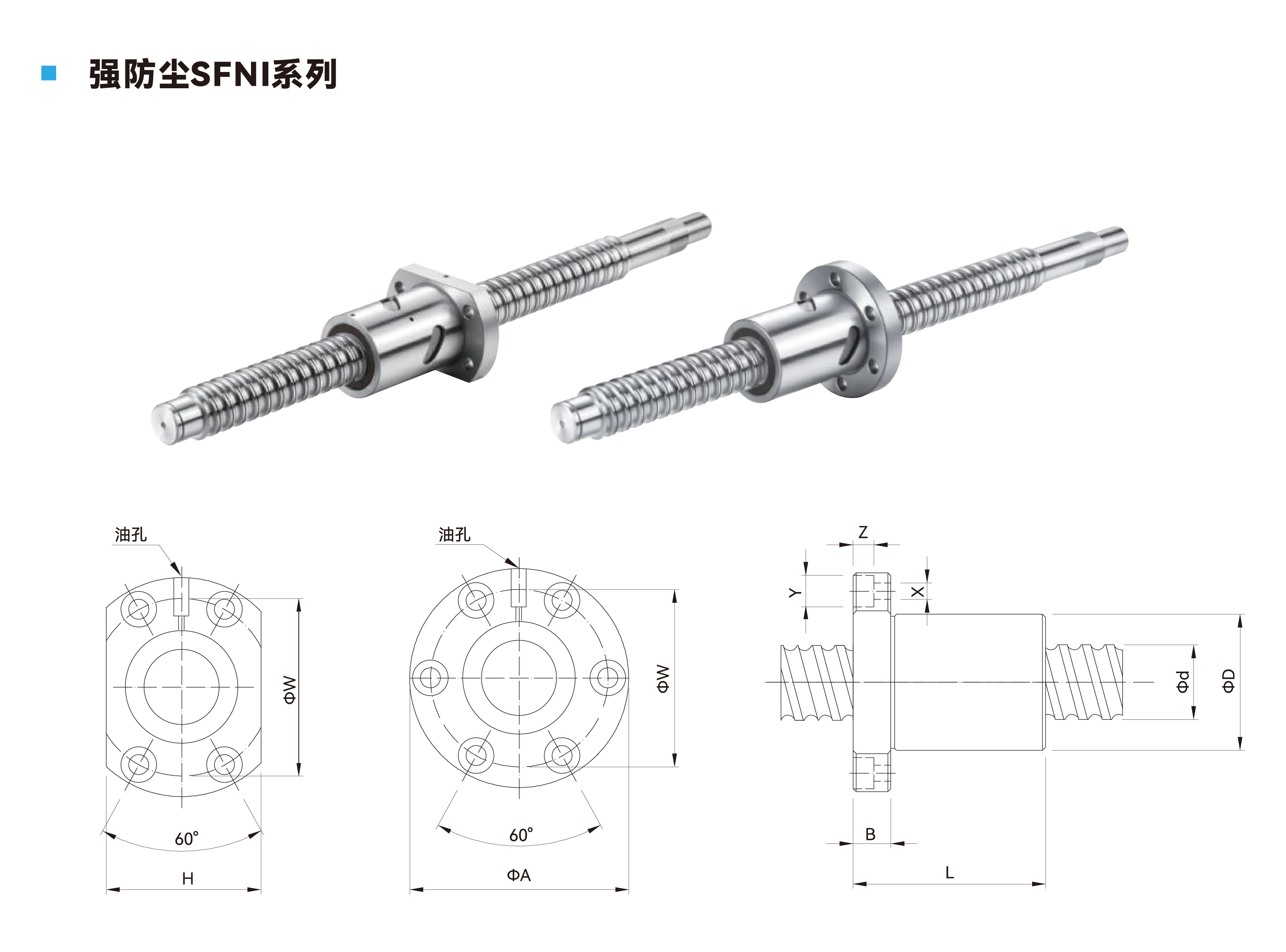 强防尘SFNI系列

油孔

ΦW

60°

H

油孔

ΦW

60°

ΦA

Z

Y

X

Φd

ΦD

B

L